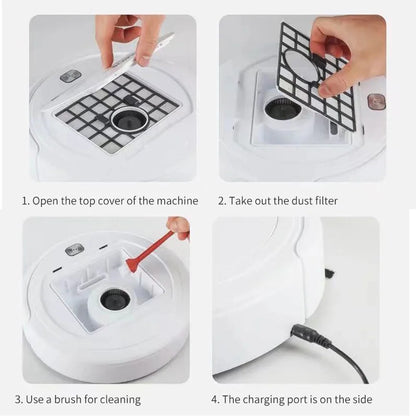 1. Open the top cover of the machine

2. Take out the dust filter

3. Use a brush for cleaning

4. The charging port is on the side